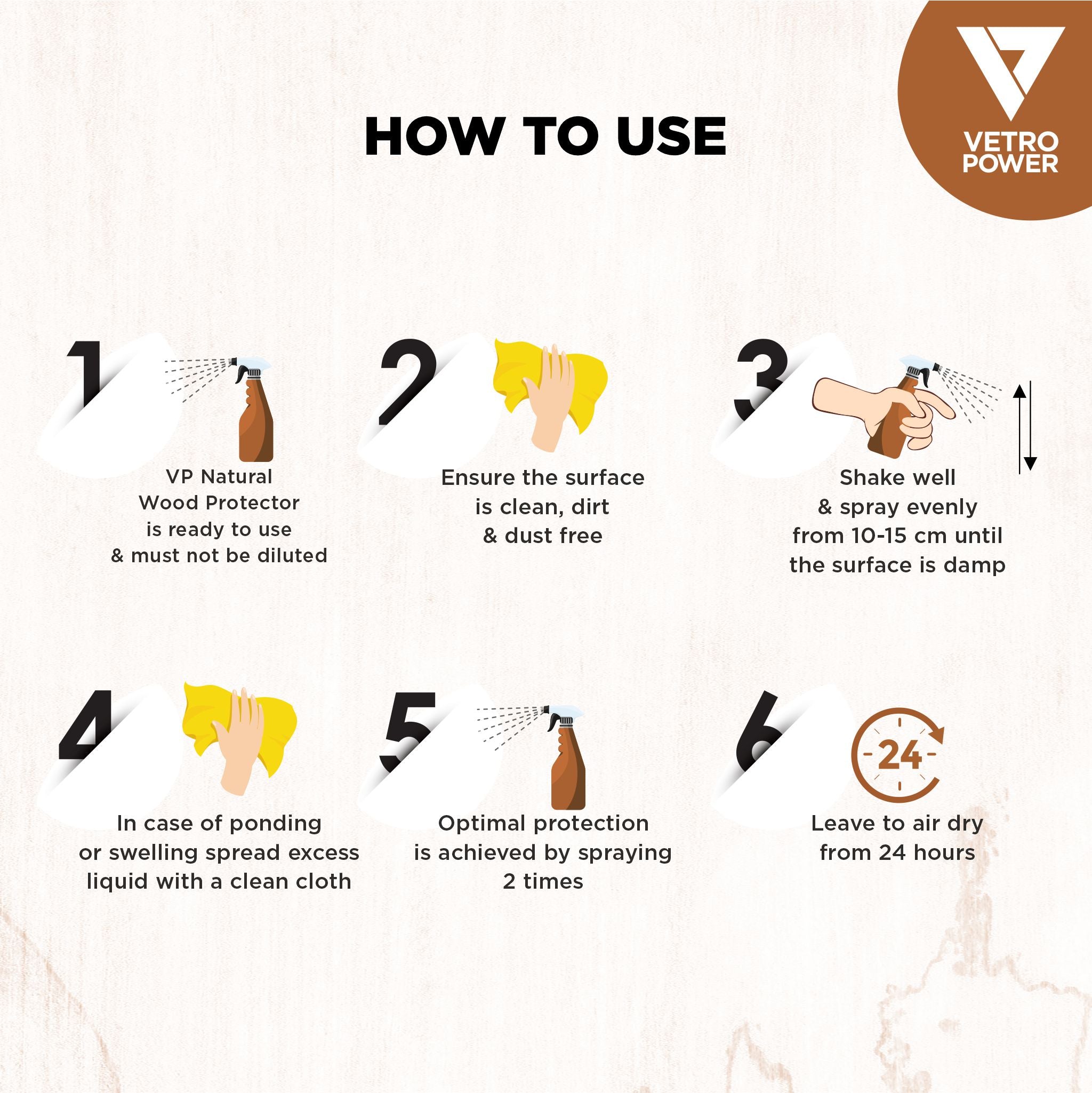 VETRO POWER

HOW TO USE

1
VP Natural Wood Protector is ready to use & must not be diluted

2
Ensure the surface is clean, dirt & dust free

3
Shake well & spray evenly from 10-15 cm until the surface is damp

4
In case of ponding or swelling spread excess liquid with a clean cloth

5
Optimal protection is achieved by spraying 2 times

6
24
Leave to air dry from 24 hours