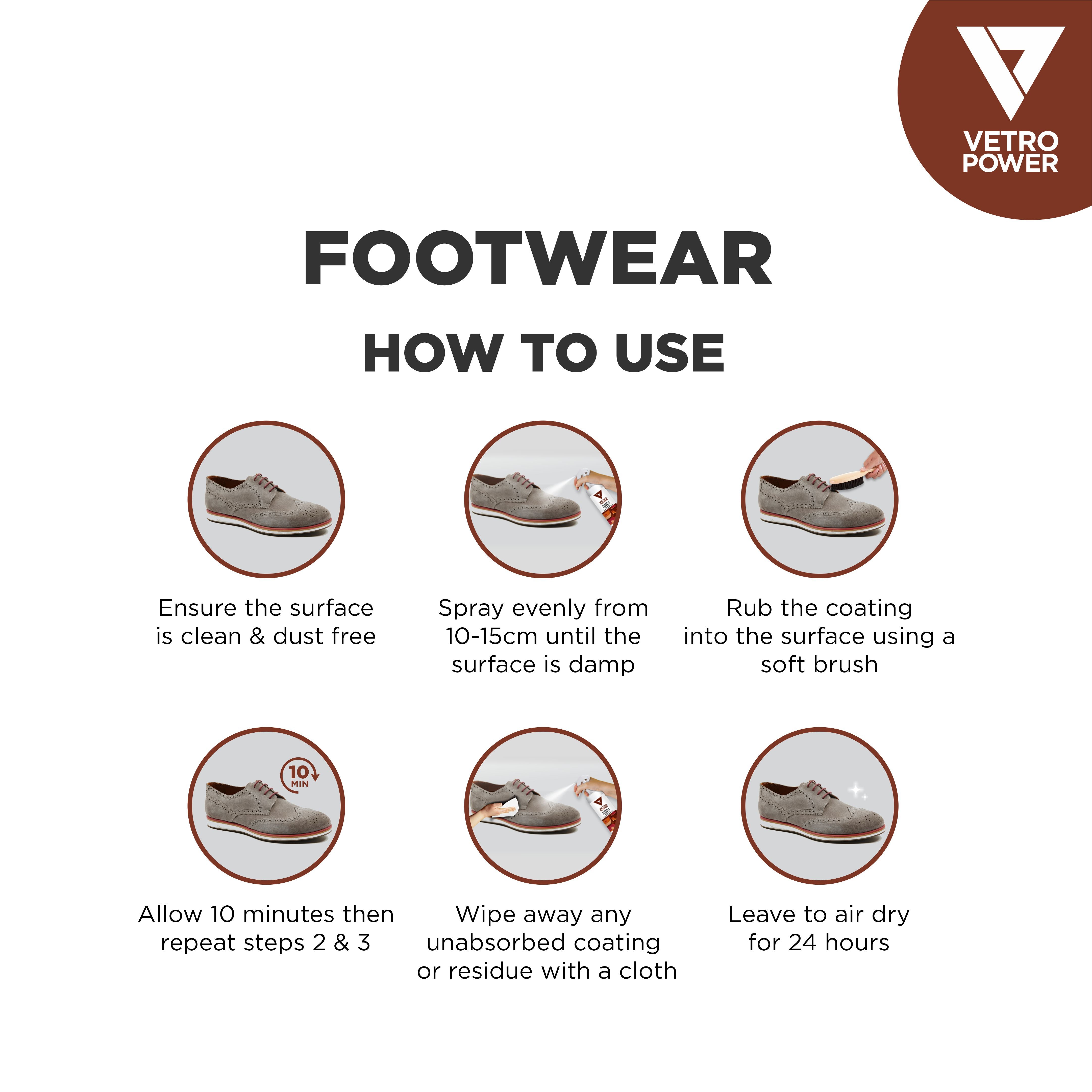 VETRO POWER

FOOTWEAR

HOW TO USE

Ensure the surface is clean & dust free

Spray evenly from 10-15cm until the surface is damp

Rub the coating into the surface using a soft brush

10 MIN

Allow 10 minutes then repeat steps 2 & 3

Wipe away any unabsorbed coating or residue with a cloth

Leave to air dry for 24 hours