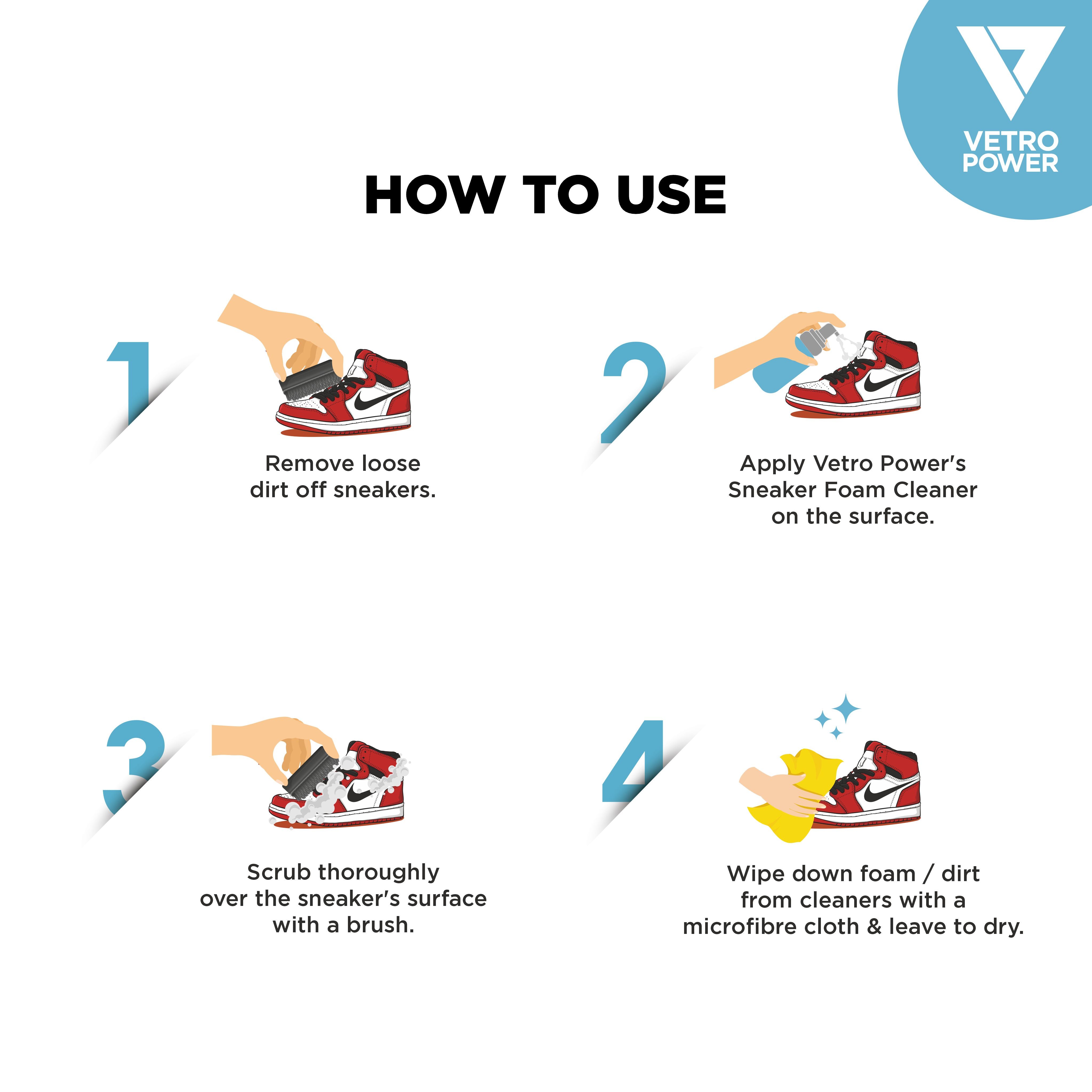 VETRO POWER

HOW TO USE

1

Remove loose dirt off sneakers.

2

Apply Vetro Power's Sneaker Foam Cleaner on the surface.

3

Scrub thoroughly over the sneaker's surface with a brush.

4

Wipe down foam / dirt from cleaners with a microfibre cloth & leave to dry.