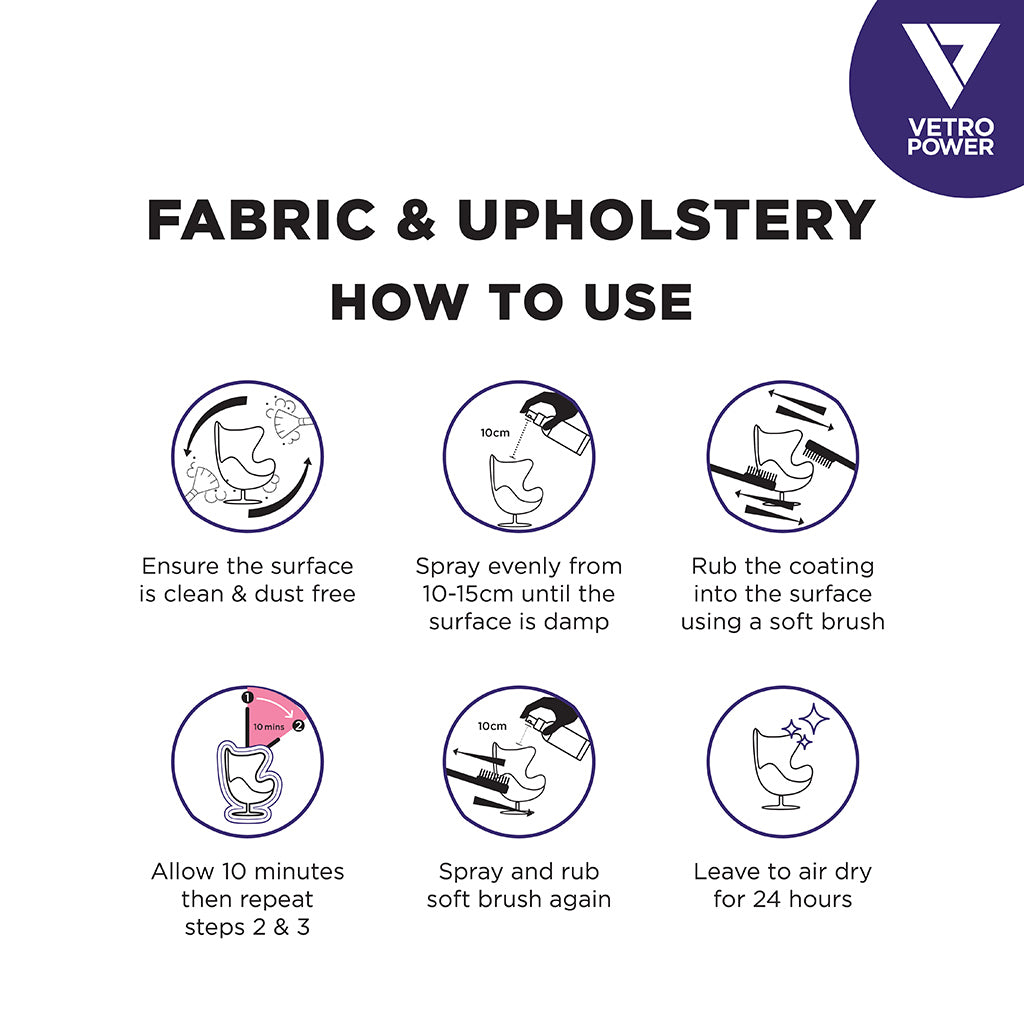 VETRO POWER

FABRIC & UPHOLSTERY
HOW TO USE

Ensure the surface is clean & dust free

10cm

Spray evenly from 10-15cm until the surface is damp

Rub the coating into the surface using a soft brush

1 10 mins 2

Allow 10 minutes then repeat steps 2 & 3

10cm

Spray and rub soft brush again

Leave to air dry for 24 hours