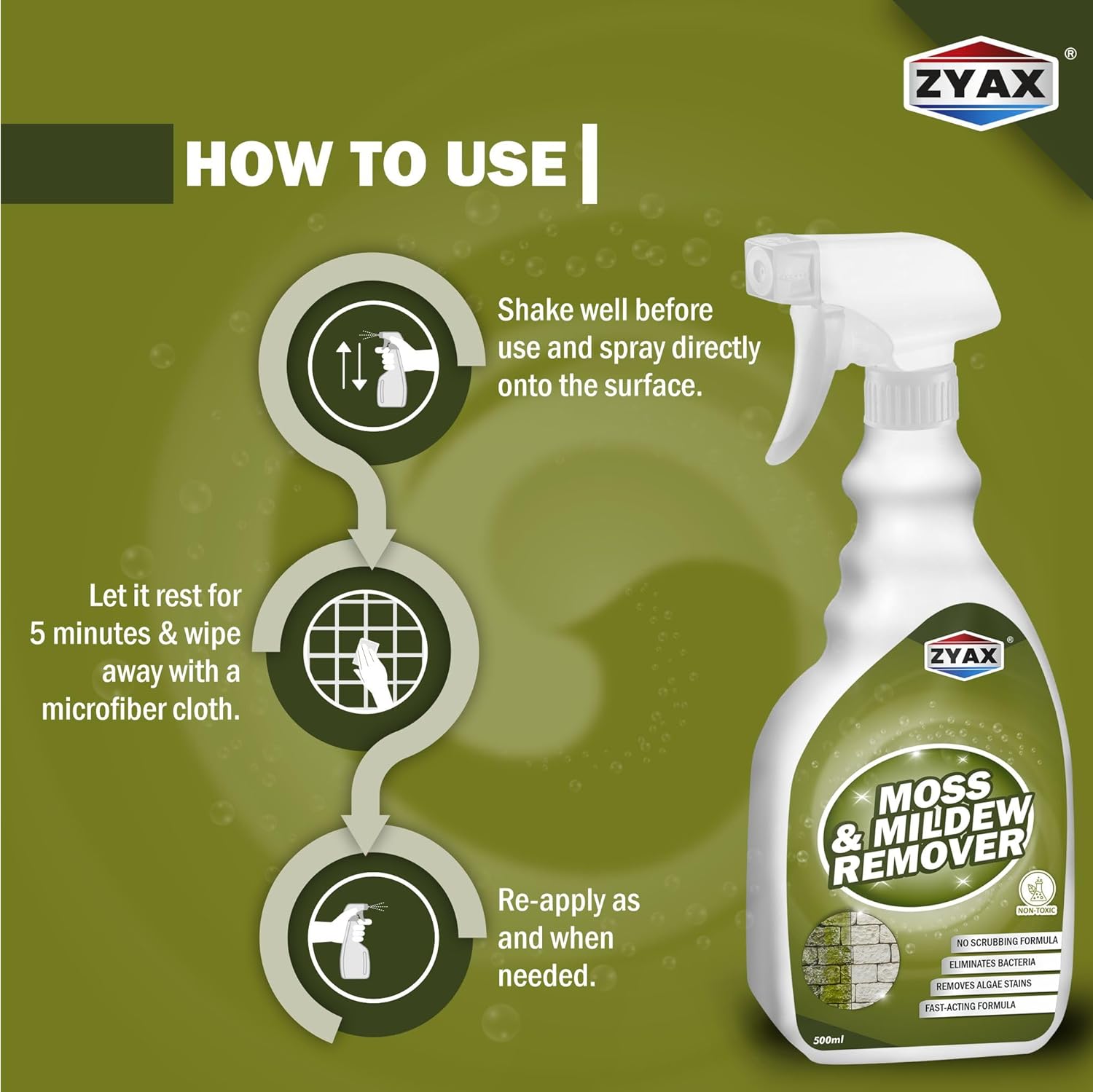 ZYAX®

HOW TO USE

Shake well before use and spray directly onto the surface.

Let it rest for 5 minutes & wipe away with a microfiber cloth.

Re-apply as and when needed.

ZYAX®

MOSS & MILDEW REMOVER

NON-TOXIC

NO SCRUBBING FORMULA
ELIMINATES BACTERIA
REMOVES ALGAE STAINS
FAST-ACTING FORMULA

500ml