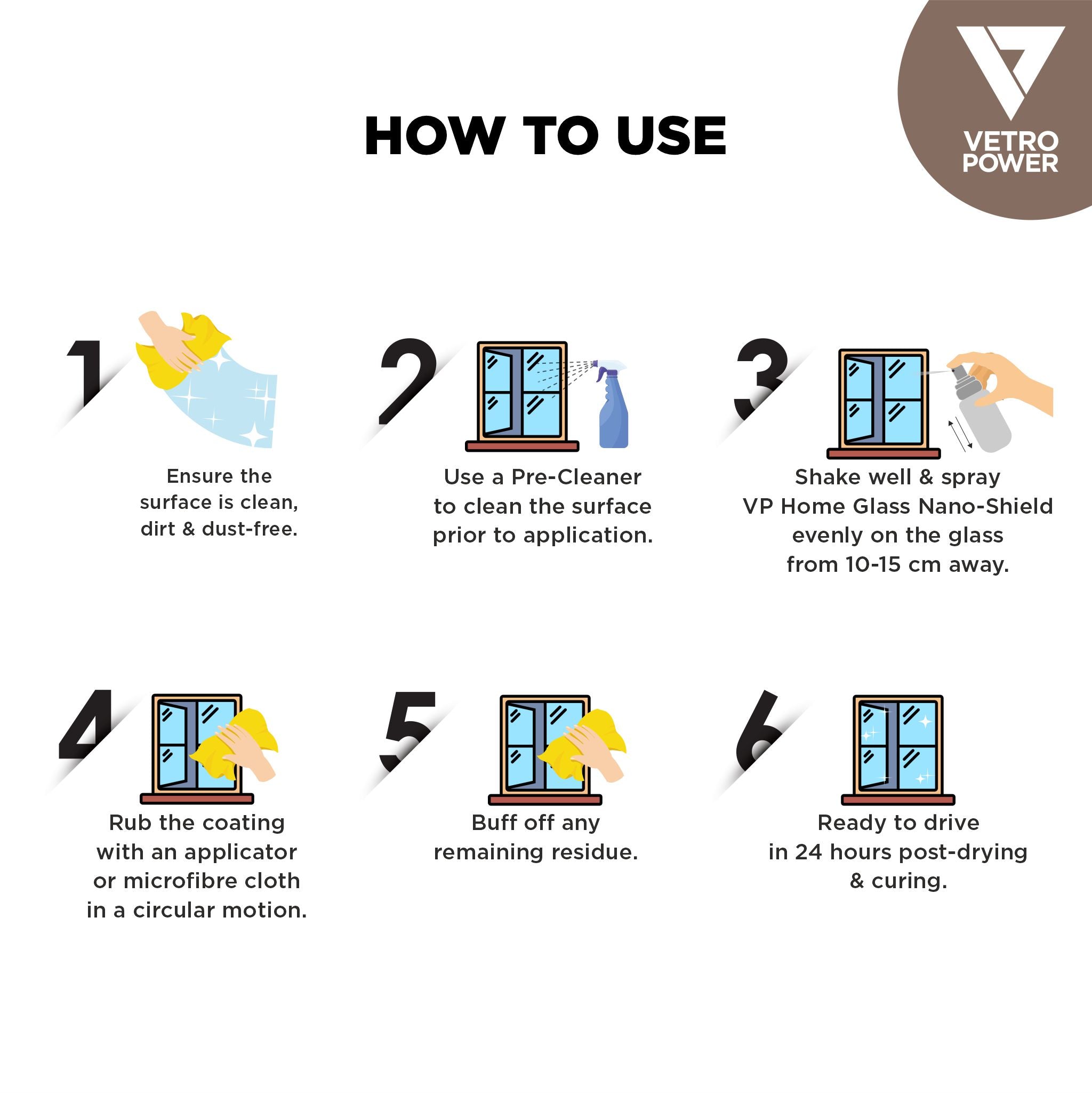 HOW TO USE

VETRO POWER

1

Ensure the surface is clean, dirt & dust-free.

2

Use a Pre-Cleaner to clean the surface prior to application.

3

Shake well & spray VP Home Glass Nano-Shield evenly on the glass from 10-15 cm away.

4

Rub the coating with an applicator or microfibre cloth in a circular motion.

5

Buff off any remaining residue.

6

Ready to drive in 24 hours post-drying & curing.