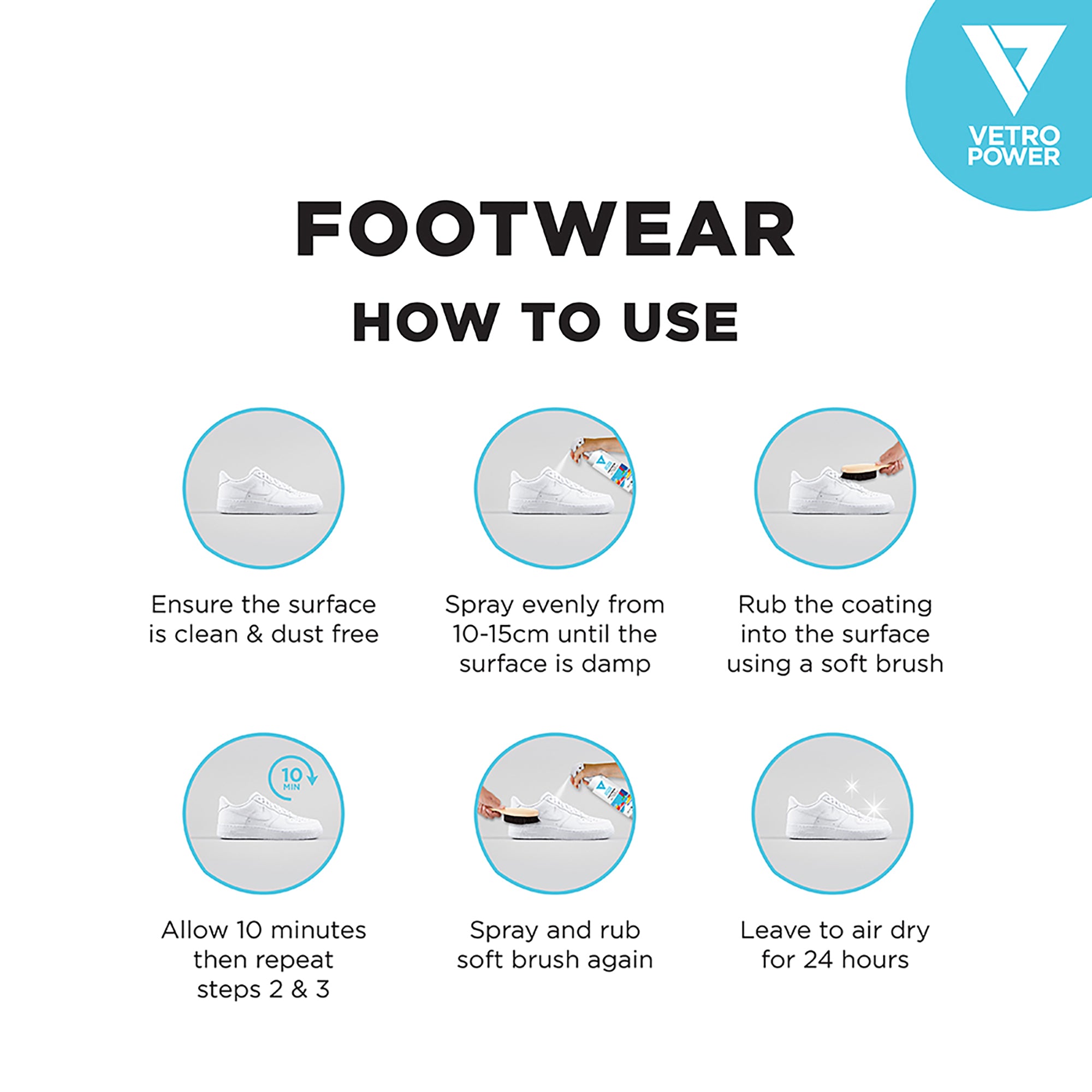 VETRO POWER

FOOTWEAR

HOW TO USE

Ensure the surface is clean & dust free

Spray evenly from 10-15cm until the surface is damp

Rub the coating into the surface using a soft brush

10 MIN

Allow 10 minutes then repeat steps 2 & 3

Spray and rub soft brush again

Leave to air dry for 24 hours